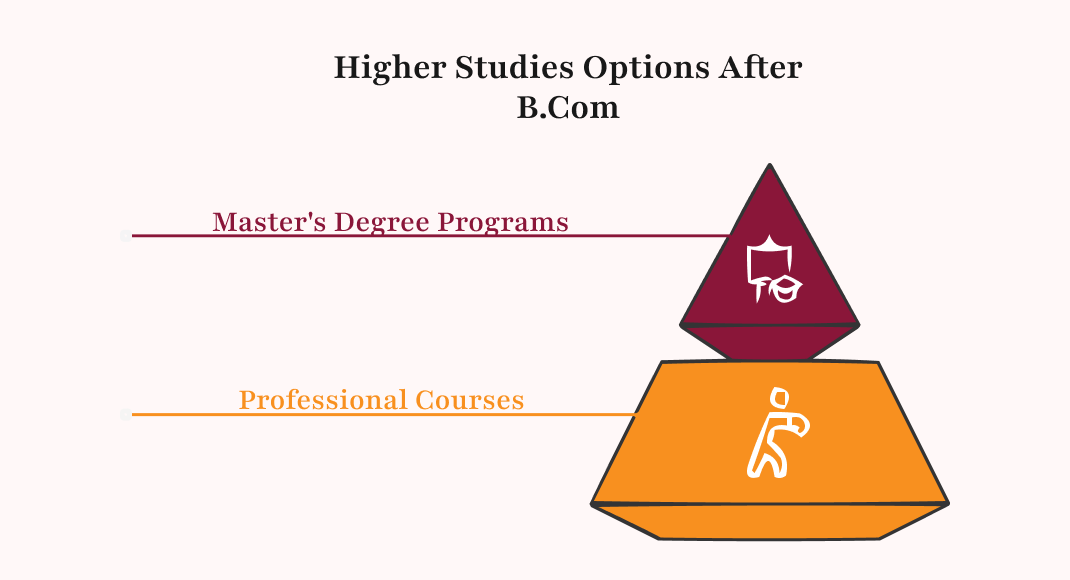 Higher Studies Options After B.Com

Master's Degree Programs

Professional Courses